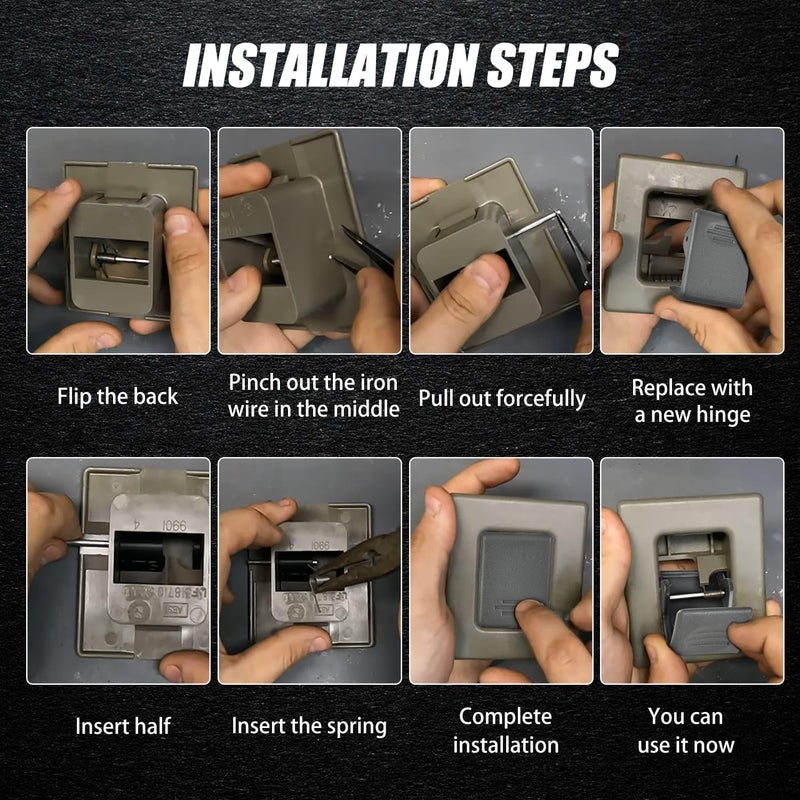 INSTALLATION STEPS

Flip the back

Pinch out the iron wire in the middle

Pull out forcefully

Replace with a new hinge

Insert half

Insert the spring

Complete installation

You can use it now